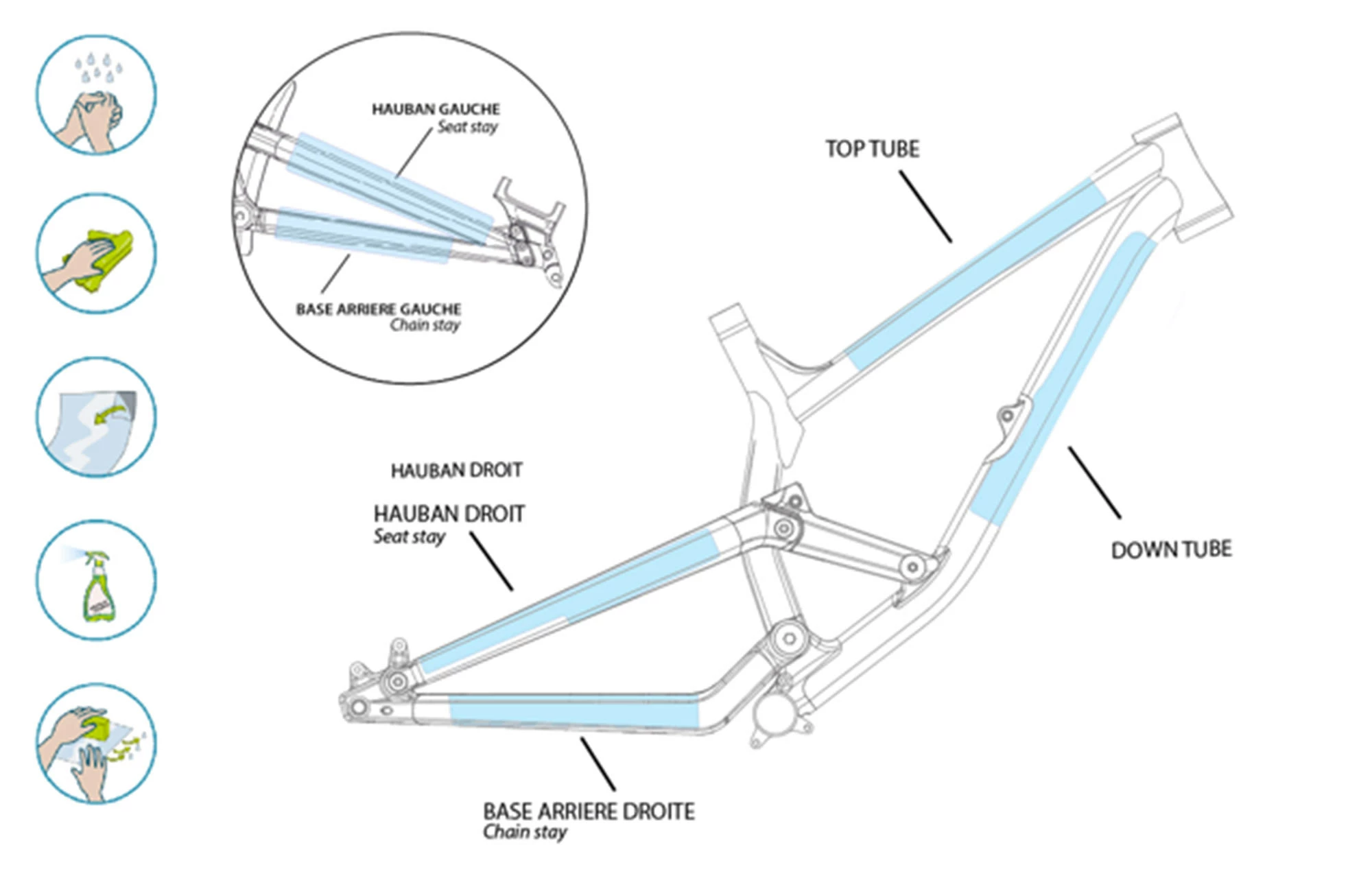 HAUBAN GAUCHE
Seat stay

BASE ARRIERE GAUCHE
Chain stay

TOP TUBE

HAUBAN DROIT

HAUBAN DROIT
Seat stay

DOWN TUBE

BASE ARRIERE DROITE
Chain stay